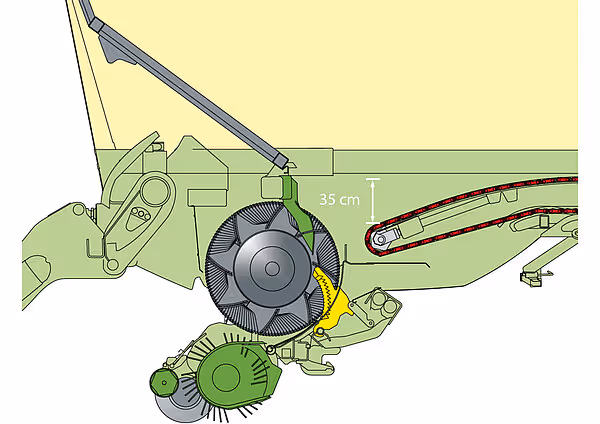 35 cm